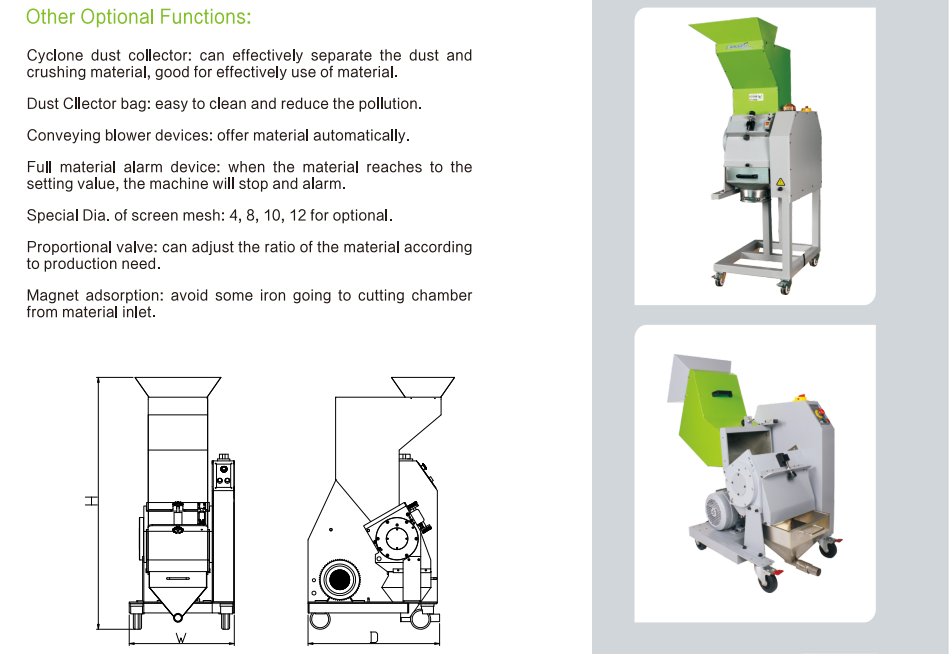 Other Optional Functions:

Cyclone dust collector: can effectively separate the dust and crushing material, good for effectively use of material.

Dust Cllector bag: easy to clean and reduce the pollution.

Conveying blower devices: offer material automatically.

Full material alarm device: when the material reaches to the setting value, the machine will stop and alarm.

Special Dia. of screen mesh: 4, 8, 10, 12 for optional.

Proportional valve: can adjust the ratio of the material according to production need.

Magnet adsorption: avoid some iron going to cutting chamber from material inlet.

H

W

D