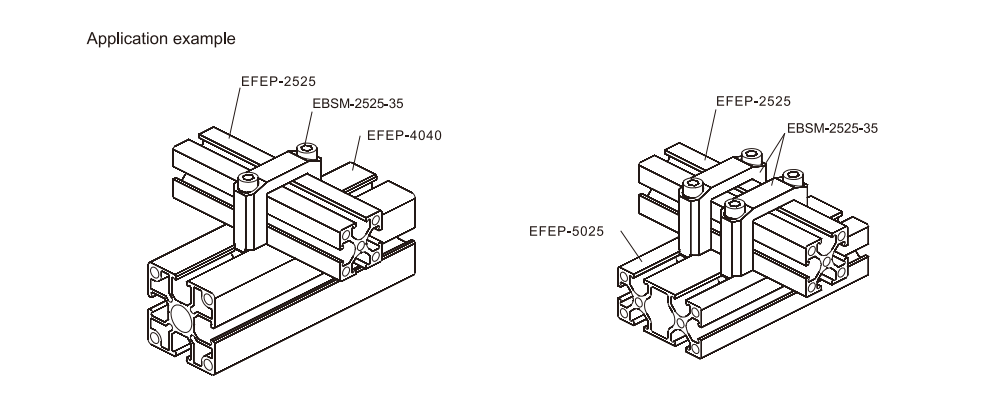 Application example

EFEP-2525
EBSM-2525-35
EFEP-4040

EFEP-2525
EBSM-2525-35
EFEP-5025