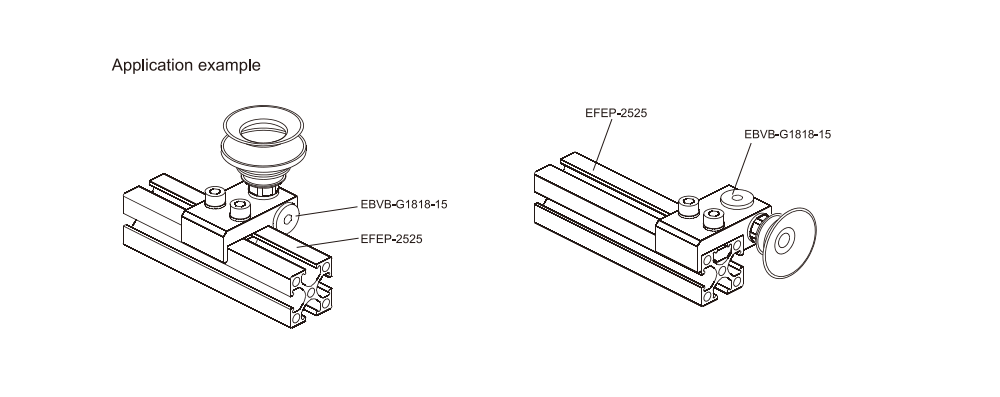 Application example

EBVB-G1818-15

EFEP-2525

EFEP-2525

EBVB-G1818-15