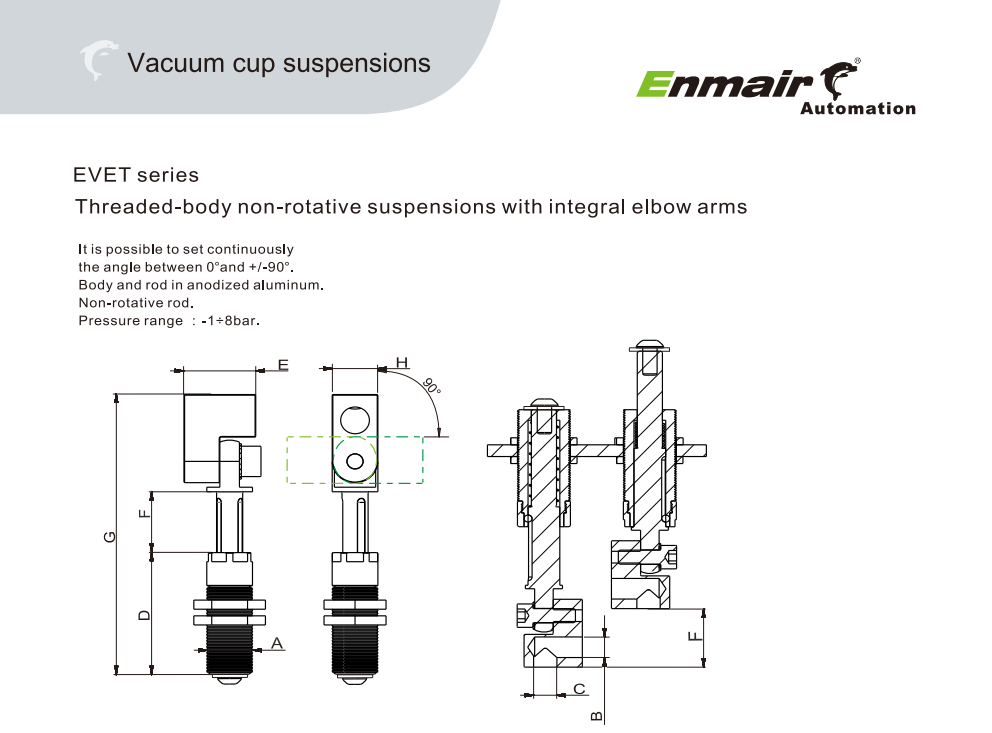 Vacuum cup suspensions

Enmair® Automation

EVET series

Threaded-body non-rotative suspensions with integral elbow arms

It is possible to set continuously the angle between 0°and +/-90°.
Body and rod in anodized aluminum.
Non-rotative rod.
Pressure range : -1÷8bar.

E
H
90°
G
F
D
A
F
C
B